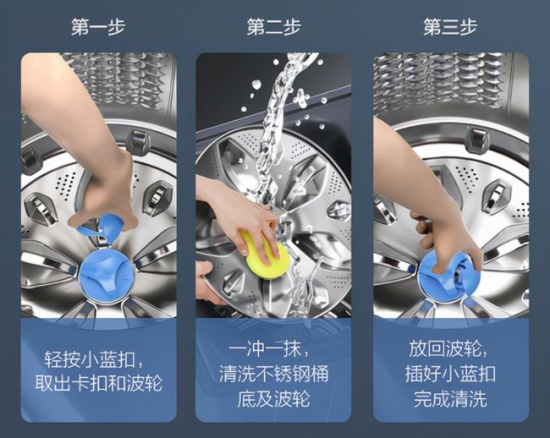 第一步

轻按小蓝扣，取出卡扣和波轮

第二步

一冲一抹，清洗不锈钢桶底及波轮

第三步

放回波轮，插好小蓝扣完成清洗